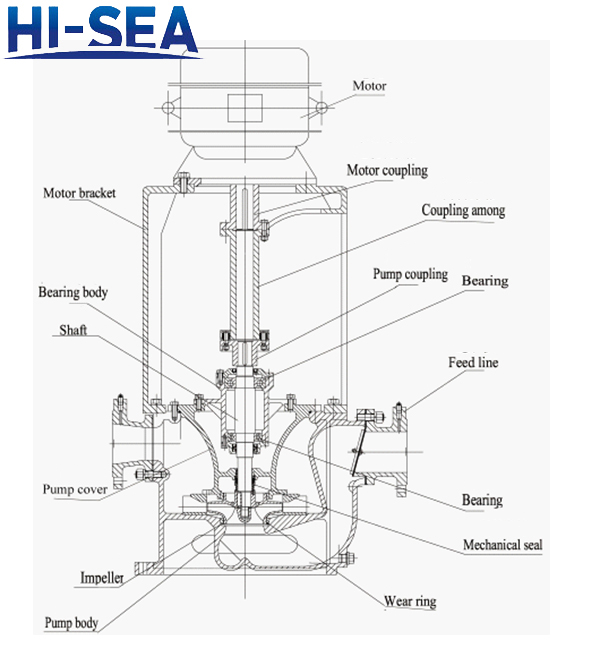 HI-SEA

Motor

Motor coupling

Motor bracket

Coupling among

Pump coupling

Bearing

Bearing body

Shaft

Feed line

Pump cover

Bearing

Mechanical seal

Impeller

Wear ring

Pump body